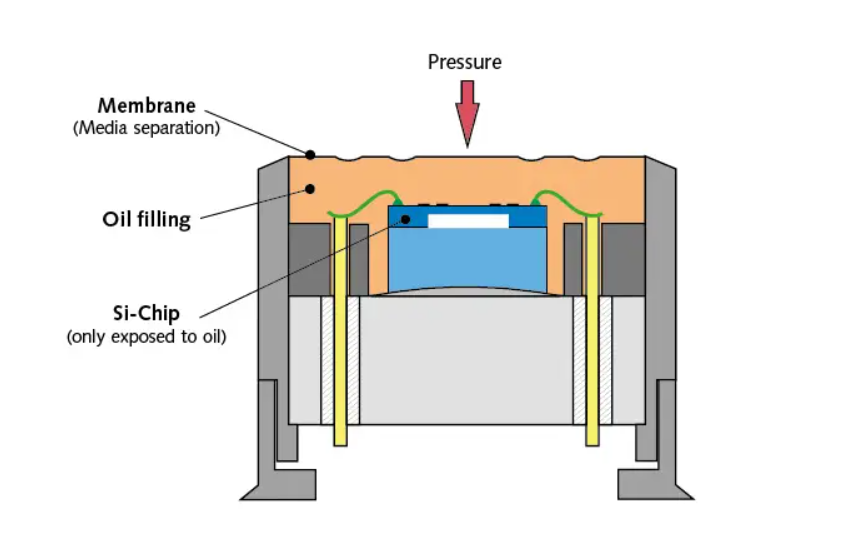 Pressure

Membrane
(Media separation)

Oil filling

Si-Chip
(only exposed to oil)